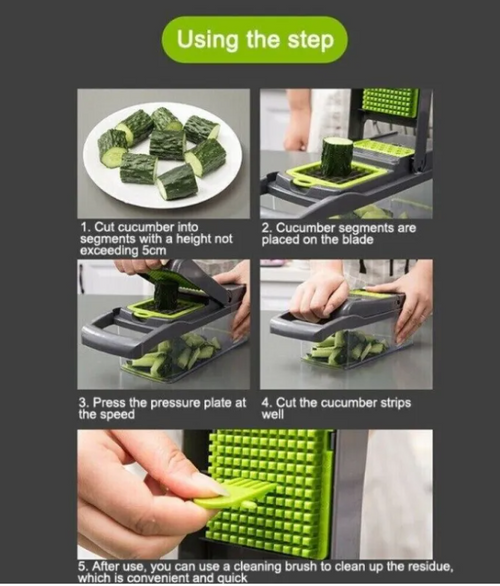 Using the step

1. Cut cucumber into segments with a height not exceeding 5cm

2. Cucumber segments are placed on the blade

3. Press the pressure plate at the speed

4. Cut the cucumber strips well

5. After use, you can use a cleaning brush to clean up the residue, which is convenient and quick